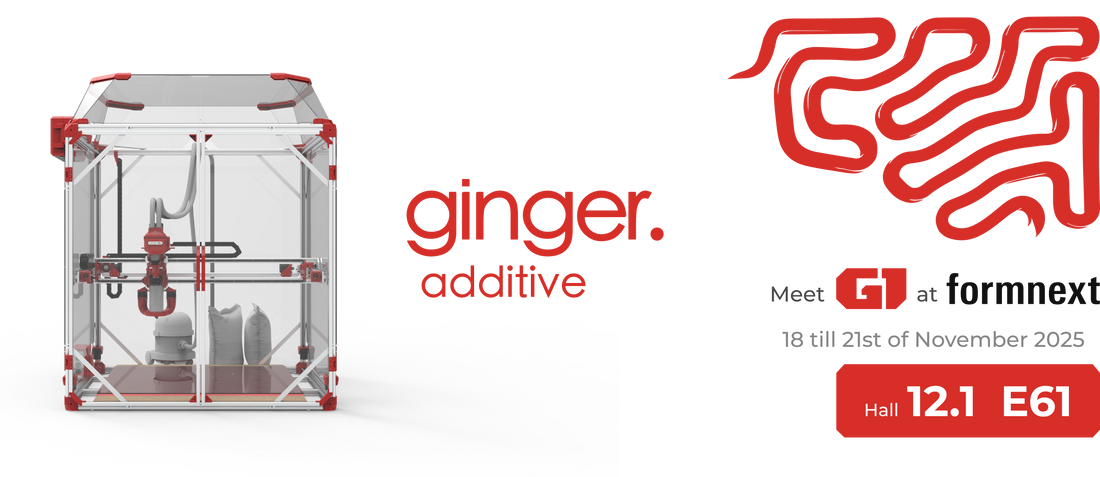 ginger.
additive

Meet G1 at formnext
18 till 21st of November 2025
Hall 12.1 E61